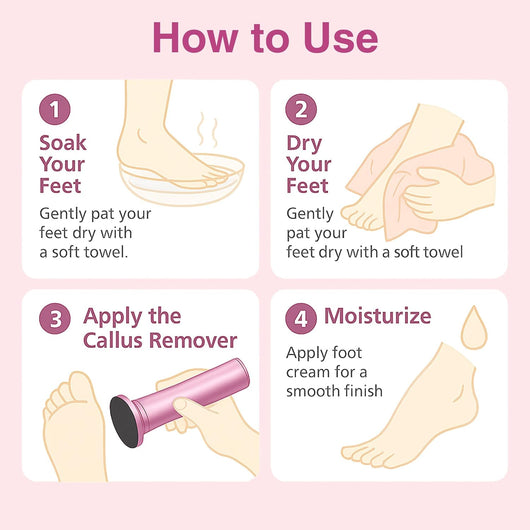 How to Use

1 Soak Your Feet
Gently pat your feet dry with a soft towel.

2 Dry Your Feet
Gently pat your feet dry with a soft towel

3 Apply the Callus Remover

4 Moisturize
Apply foot cream for a smooth finish