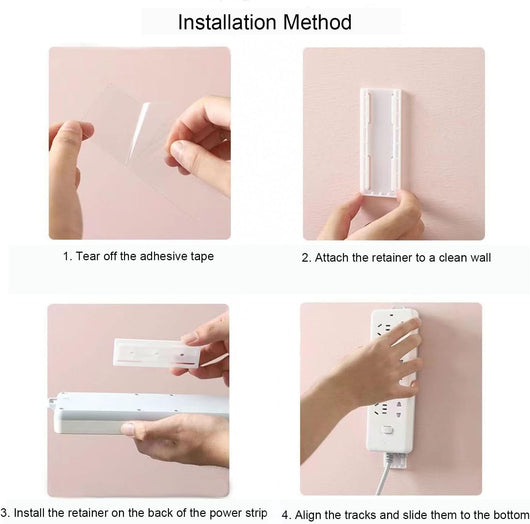 Installation Method

1. Tear off the adhesive tape

2. Attach the retainer to a clean wall

3. Install the retainer on the back of the power strip

4. Align the tracks and slide them to the bottom