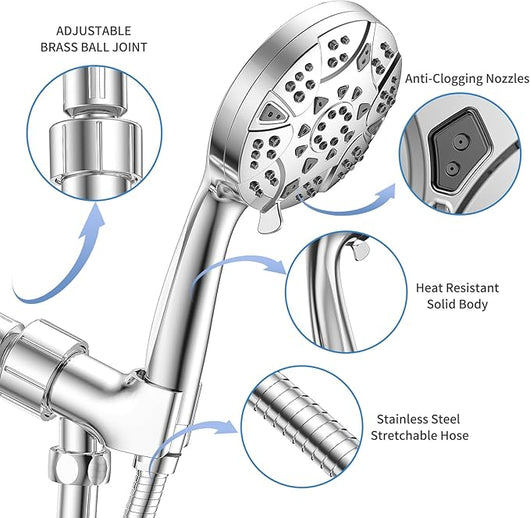 ADJUSTABLE
BRASS BALL JOINT

Anti-Clogging Nozzles

Heat Resistant
Solid Body

Stainless Steel
Stretchable Hose