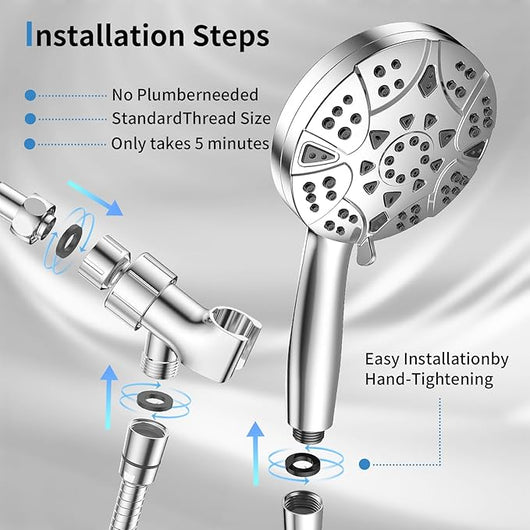 Installation Steps

No Plumberneeded

StandardThread Size

Only takes 5 minutes

Easy Installationby Hand-Tightening